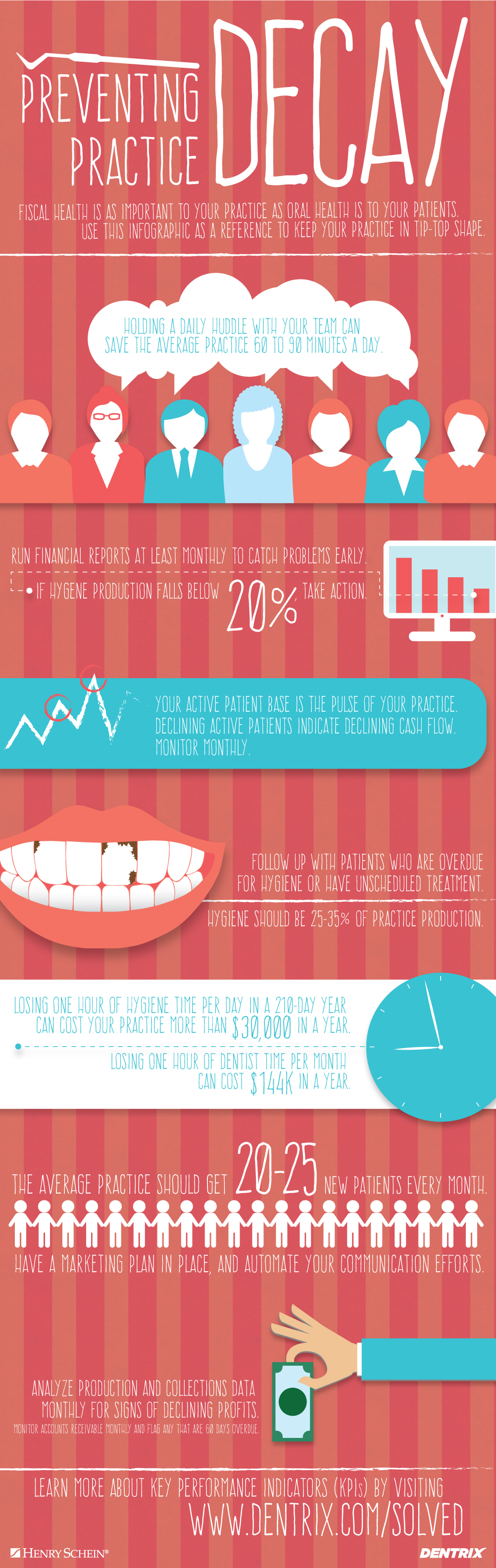 PREVENTING PRACTICE DECAY

FISCAL HEALTH IS AS IMPORTANT TO YOUR PRACTICE AS ORAL HEALTH IS TO YOUR PATIENTS. USE THIS INFOGRAPHIC AS A REFERENCE TO KEEP YOUR PRACTICE IN TIP-TOP SHAPE.

HOLDING A DAILY HUDDLE WITH YOUR TEAM CAN SAVE THE AVERAGE PRACTICE 60 TO 90 MINUTES A DAY.

RUN FINANCIAL REPORTS AT LEAST MONTHLY TO CATCH PROBLEMS EARLY.

IF HYGENE PRODUCTION FALLS BELOW 20% TAKE ACTION.

YOUR ACTIVE PATIENT BASE IS THE PULSE OF YOUR PRACTICE. DECLINING ACTIVE PATIENTS INDICATE DECLINING CASH FLOW. MONITOR MONTHLY.

FOLLOW UP WITH PATIENTS WHO ARE OVERDUE FOR HYGIENE OR HAVE UNSCHEDULED TREATMENT.

HYGIENE SHOULD BE 25-35% OF PRACTICE PRODUCTION.

LOSING ONE HOUR OF HYGIENE TIME PER DAY IN A 210-DAY YEAR CAN COST YOUR PRACTICE MORE THAN $30,000 IN A YEAR.

LOSING ONE HOUR OF DENTIST TIME PER MONTH CAN COST $144K IN A YEAR.

THE AVERAGE PRACTICE SHOULD GET 20-25 NEW PATIENTS EVERY MONTH.

HAVE A MARKETING PLAN IN PLACE, AND AUTOMATE YOUR COMMUNICATION EFFORTS.

ANALYZE PRODUCTION AND COLLECTIONS DATA MONTHLY FOR SIGNS OF DECLINING PROFITS.

MONITOR ACCOUNTS RECEIVABLE MONTHLY AND FLAG ANY THAT ARE 60 DAYS OVERDUE.

LEARN MORE ABOUT KEY PERFORMANCE INDICATORS (KPIs) BY VISITING
WWW.DENTRIX.COM/SOLVED

HENRY SCHEIN®
DENTRIX